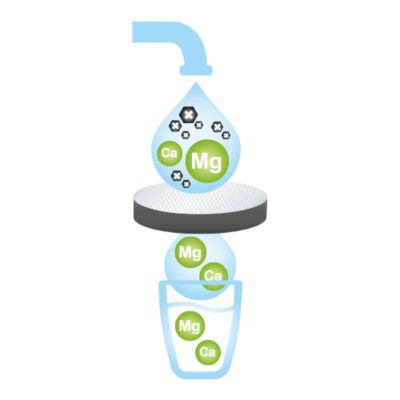 Ca
Mg

Mg
Ca

Mg
Ca